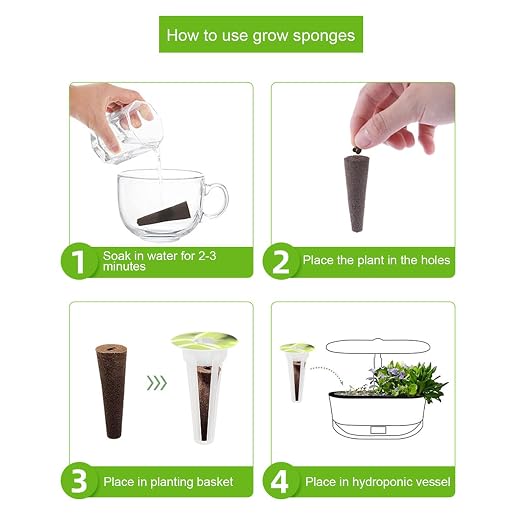 How to use grow sponges

1 Soak in water for 2-3 minutes

2 Place the plant in the holes

3 Place in planting basket

4 Place in hydroponic vessel