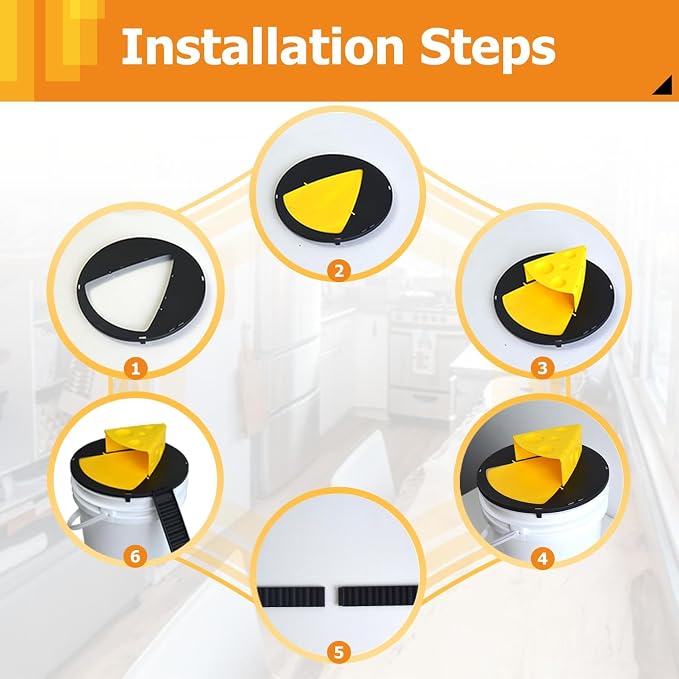 Installation Steps

2

1

3

6

4

5