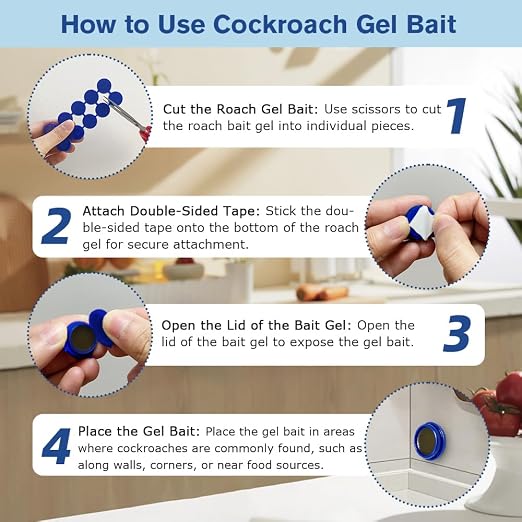 How to Use Cockroach Gel Bait

Cut the Roach Gel Bait: Use scissors to cut the roach bait gel into individual pieces.

1

2

Attach Double-Sided Tape: Stick the double-sided tape onto the bottom of the roach gel for secure attachment.

Open the Lid of the Bait Gel: Open the lid of the bait gel to expose the gel bait.

3

4

Place the Gel Bait: Place the gel bait in areas where cockroaches are commonly found, such as along walls, corners, or near food sources.