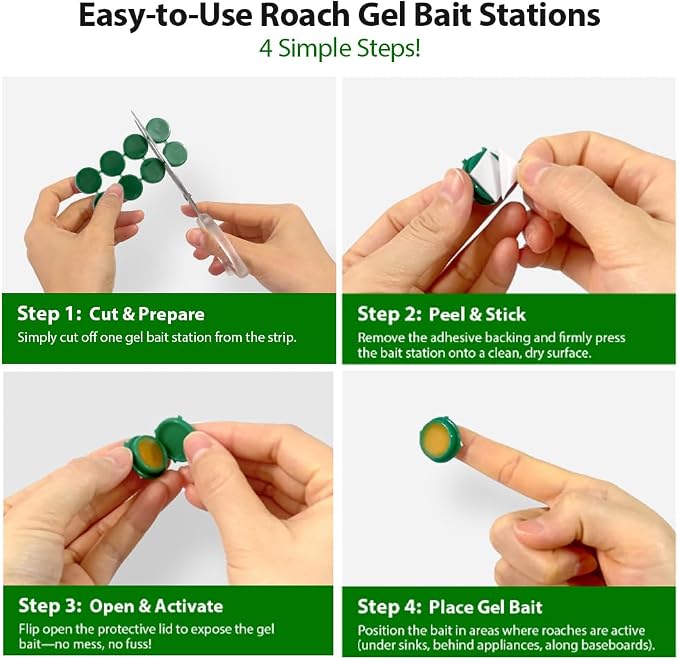 Easy-to-Use Roach Gel Bait Stations
4 Simple Steps!

Step 1: Cut & Prepare
Simply cut off one gel bait station from the strip.

Step 2: Peel & Stick
Remove the adhesive backing and firmly press the bait station onto a clean, dry surface.

Step 3: Open & Activate
Flip open the protective lid to expose the gel bait—no mess, no fuss!

Step 4: Place Gel Bait
Position the bait in areas where roaches are active (under sinks, behind appliances, along baseboards).