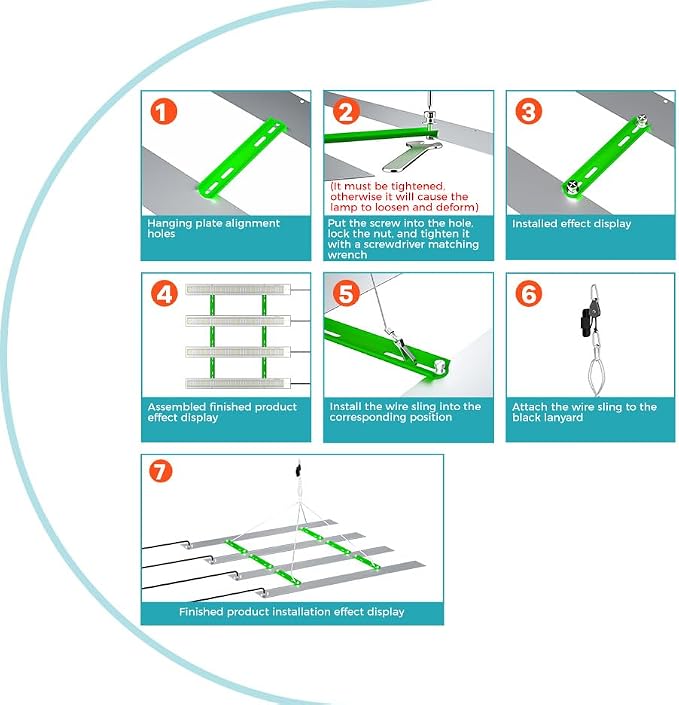 1
Hanging plate alignment holes

2
(It must be tightened, otherwise it will cause the lamp to loosen and deform)
Put the screw into the hole, lock the nut, and tighten it with a screwdriver matching wrench

3
Installed effect display

4
Assembled finished product effect display

5
Install the wire sling into the corresponding position

6
Attach the wire sling to the black lanyard

7
Finished product installation effect display