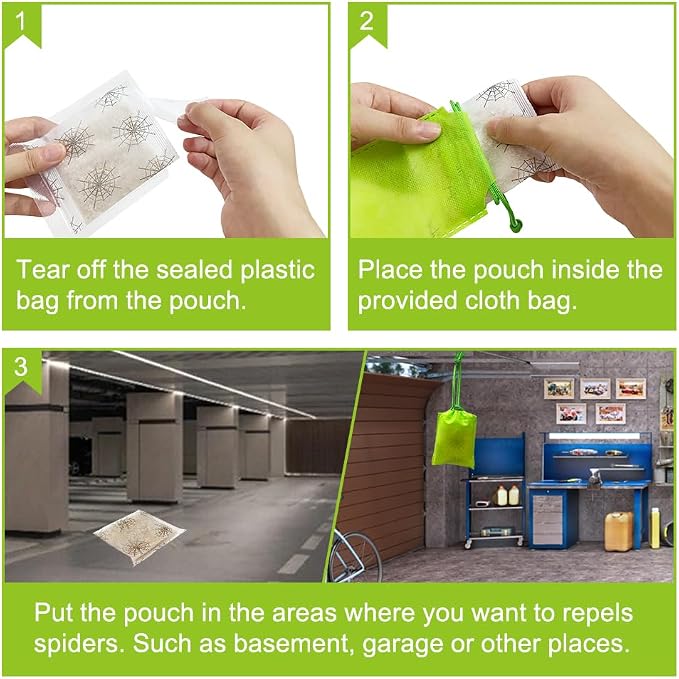 1

Tear off the sealed plastic bag from the pouch.

2

Place the pouch inside the provided cloth bag.

3

Put the pouch in the areas where you want to repels spiders. Such as basement, garage or other places.